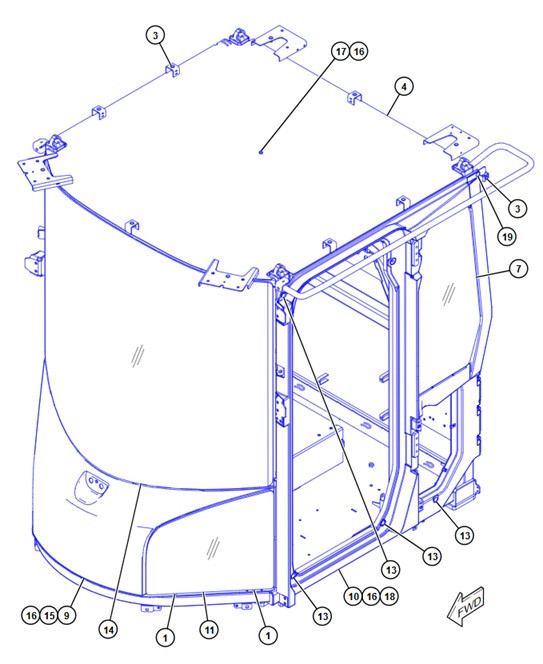 3
17 16
4
3
19
7
13
13
13
13
10 16 18
16 15 9
14
1
11
1
FWD